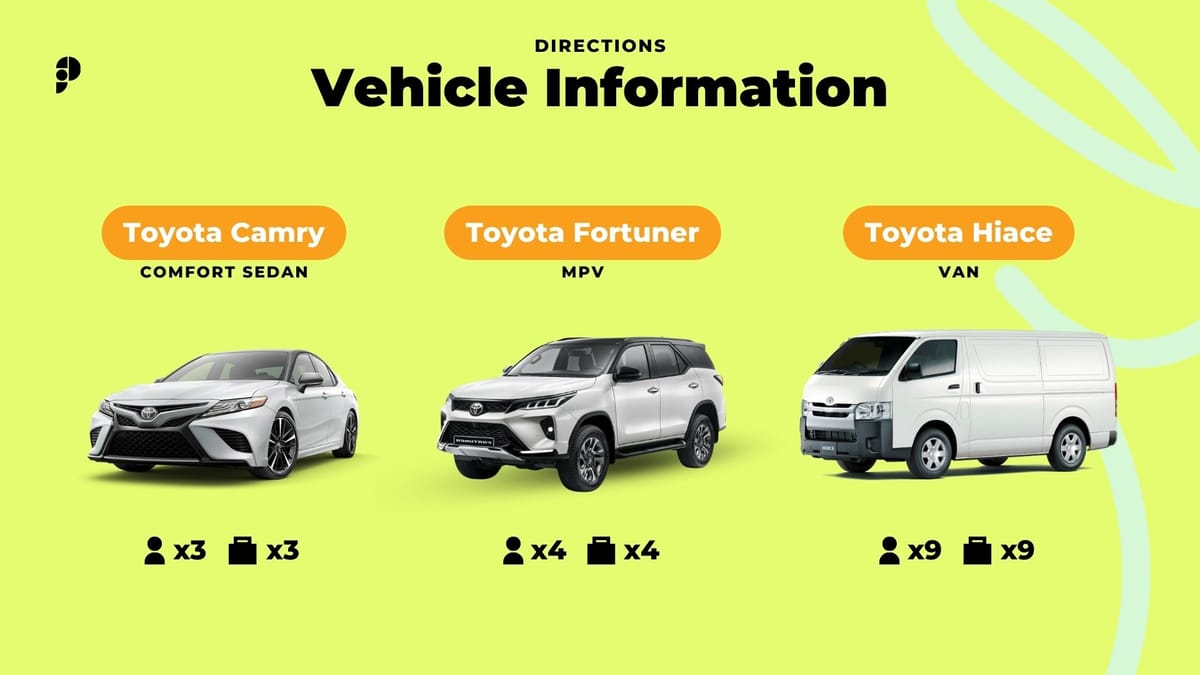 DIRECTIONS
Vehicle Information

Toyota Camry
COMFORT SEDAN

x3 x3

Toyota Fortuner
MPV

x4 x4

Toyota Hiace
VAN

x9 x9